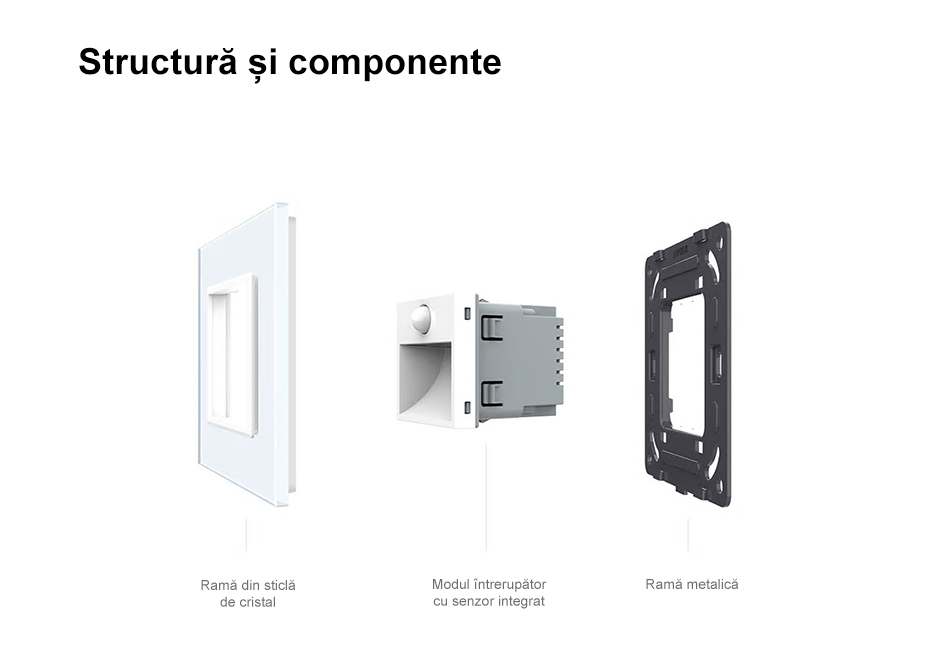 Structură și componente

Ramă din sticlă de cristal

Modul întrerupător cu senzor integrat

Ramă metalică